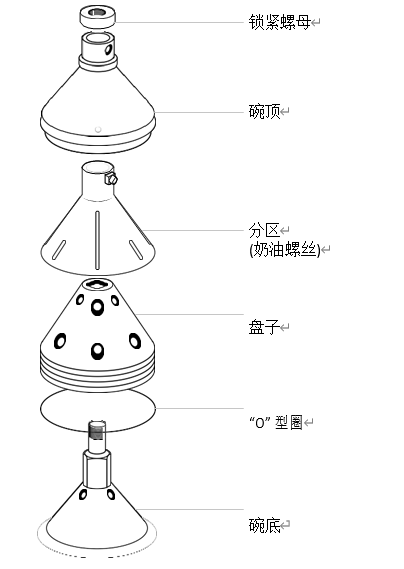 锁紧螺母

碗顶

分区
(奶油螺丝)

盘子

“O” 型圈

碗底